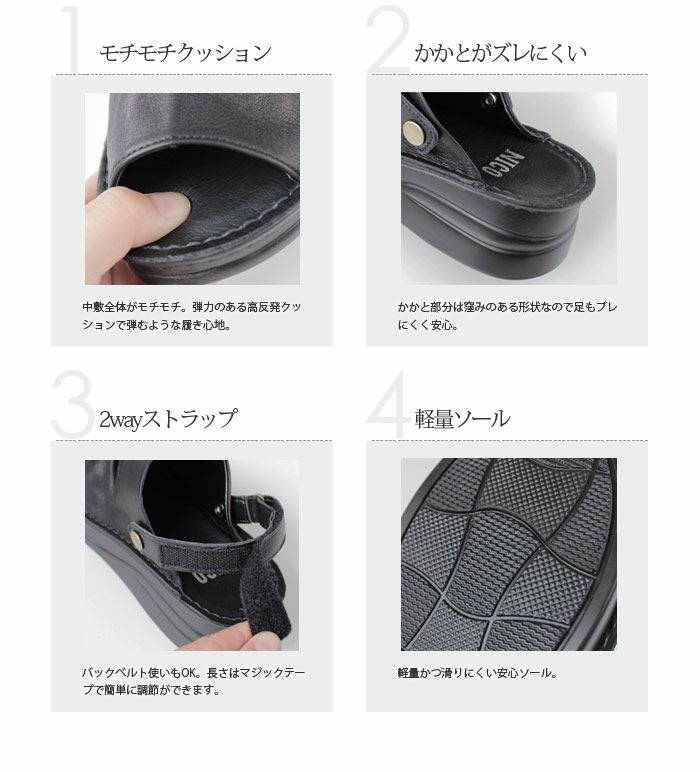 1 モチモチクッション

中敷全体がモチモチ。弾力のある高反発クッションで弾むような履き心地。

2 かかとがズレにくい

NICO

かかと部分は窪みのある形状なので足もブレにくく安心。

3 2wayストラップ

バックベルト使いもOK。長さはマジックテープで簡単に調節ができます。

4 軽量ソール

軽量かつ滑りにくい安心ソール。