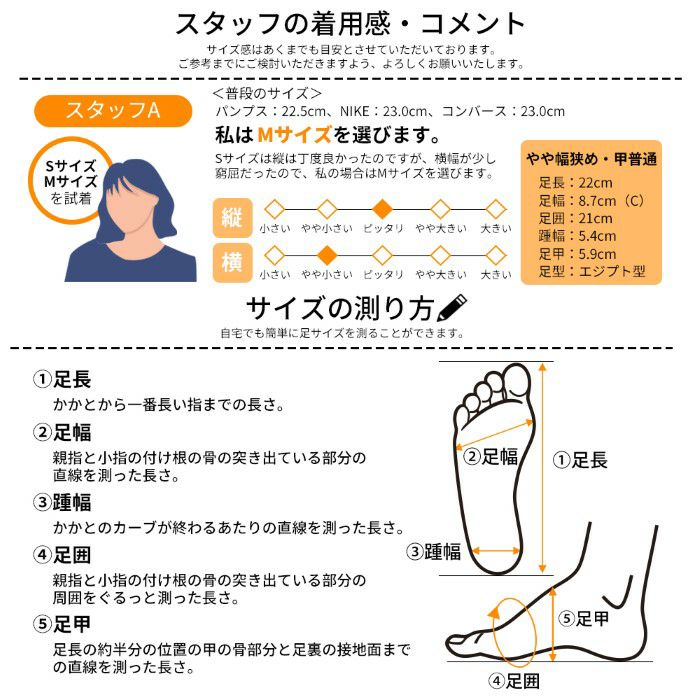 スタッフの着用感・コメント

サイズ感はあくまでも目安とさせていただいております。
ご参考までにご検討いただきますよう、よろしくお願いいたします。

スタッフA

Sサイズ
Mサイズ
を試着

＜普段のサイズ＞
パンプス：22.5cm、NIKE：23.0cm、コンバース：23.0cm

私はMサイズを選びます。

Sサイズは縦は丁度良かったのですが、横幅が少し窮屈だったので、私の場合はMサイズを選びます。

縦
小さい　やや小さい　ピッタリ　やや大きい　大きい

横
小さい　やや小さい　ピッタリ　やや大きい　大きい

やや幅狭め・甲普通
足長：22cm
足幅：8.7cm（C）
足囲：21cm
踵幅：5.4cm
足甲：5.9cm
足型：エジプト型

サイズの測り方

自宅でも簡単に足サイズを測ることができます。

①足長
かかとから一番長い指までの長さ。

②足幅
親指と小指の付け根の骨の突き出ている部分の直線を測った長さ。

③踵幅
かかとのカーブが終わるあたりの直線を測った長さ。

④足囲
親指と小指の付け根の骨の突き出ている部分の周囲をぐるっと測った長さ。

⑤足甲
足長の約半分の位置の甲の骨部分と足裏の接地面までの直線を測った長さ。

②足幅
①足長
③踵幅
⑤足甲
④足囲